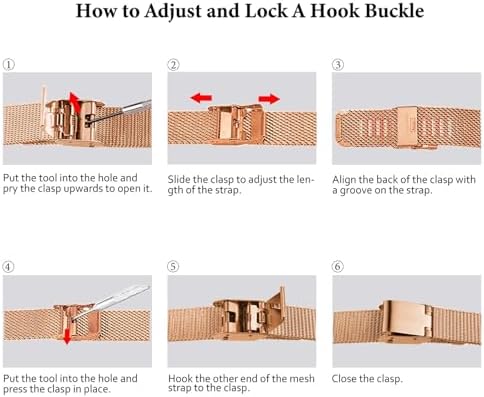 How to Adjust and Lock A Hook Buckle

①

Put the tool into the hole and pry the clasp upwards to open it.

②

Slide the clasp to adjust the length of the strap.

③

Align the back of the clasp with a groove on the strap.

④

Put the tool into the hole and press the clasp in place.

⑤

Hook the other end of the mesh strap to the clasp.

⑥

Close the clasp.