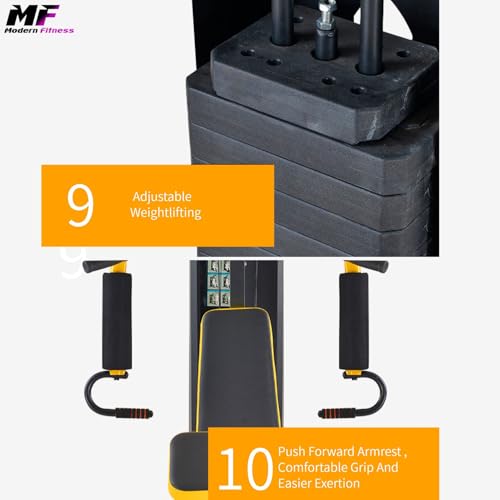 MF
Modern Fitness

9 Adjustable Weightlifting

10 Push Forward Armrest , Comfortable Grip And Easier Exertion