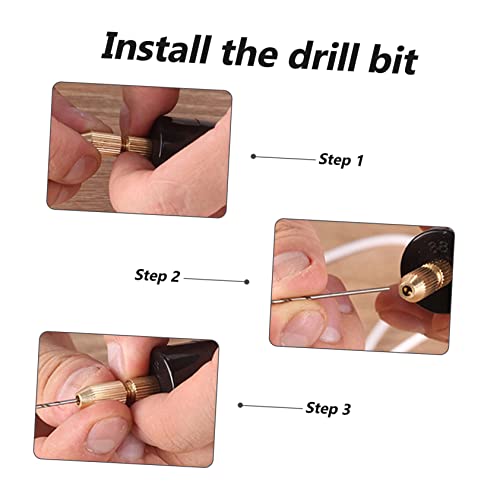 Install the drill bit

Step 1

Step 2

Step 3