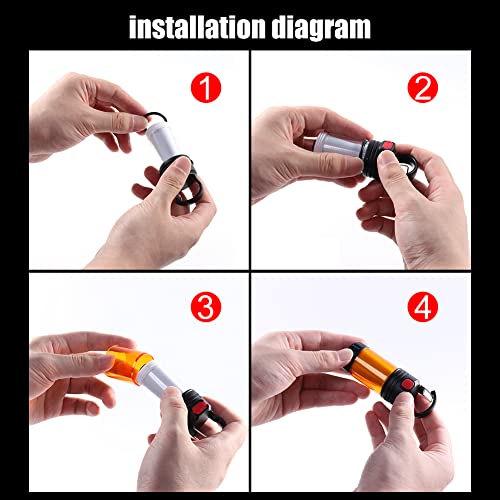 installation diagram

1

2

3

4