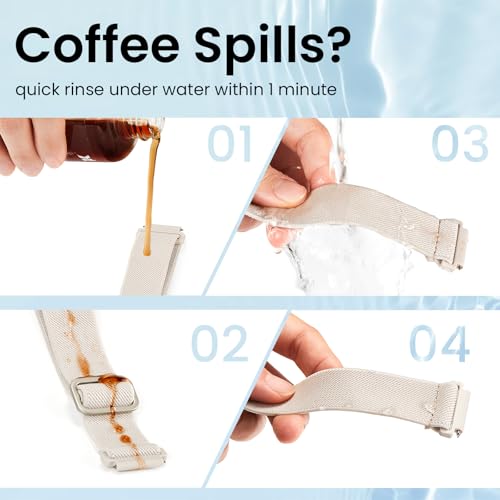 Coffee Spills?

quick rinse under water within 1 minute

01

03

02

04