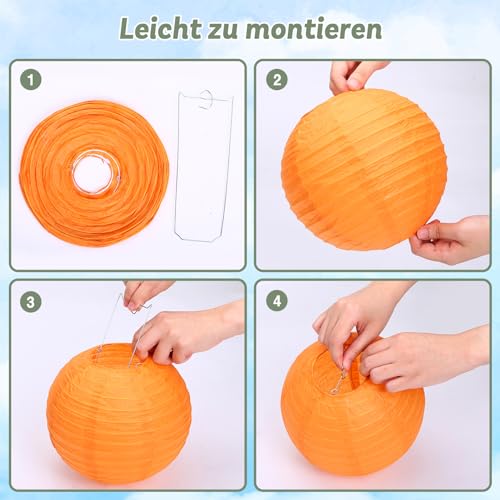 Leicht zu montieren

1

2

3

4