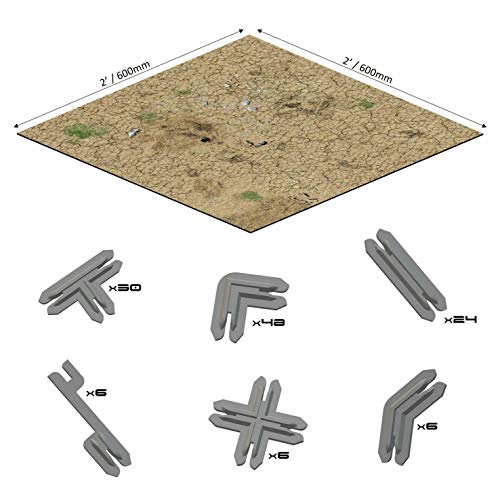 2' / 600mm

2' / 600mm

x30

x48

x24

x6

x6

x6