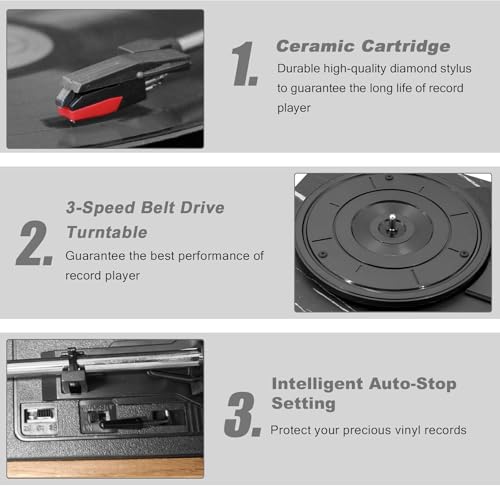 1. Ceramic Cartridge

Durable high-quality diamond stylus to guarantee the long life of record player

2. 3-Speed Belt Drive Turntable

Guarantee the best performance of record player

3. Intelligent Auto-Stop Setting

Protect your precious vinyl records