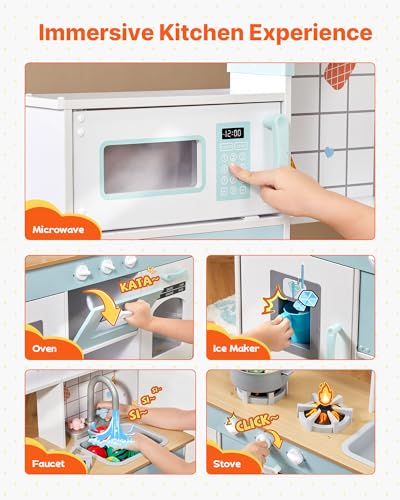 Immersive Kitchen Experience

12:00

Microwave

KATA~

Oven

Ice Maker

SI~ SI~ SI~

Faucet

CLICK~

Stove