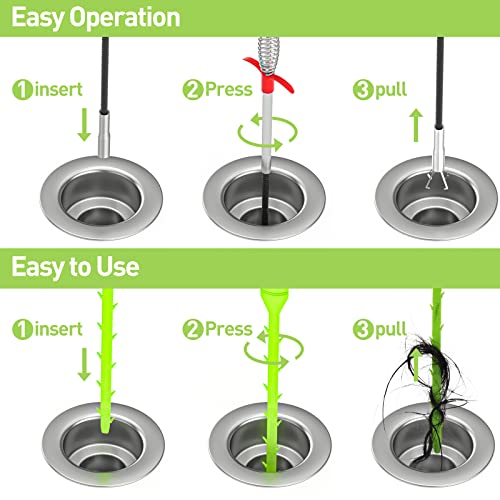 Easy Operation

1 insert

2 Press

3 pull

Easy to Use

1 insert

2 Press

3 pull