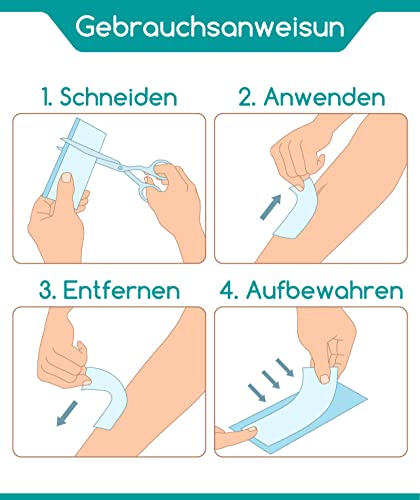 Gebrauchsanweisun

1. Schneiden

2. Anwenden

3. Entfernen

4. Aufbewahren