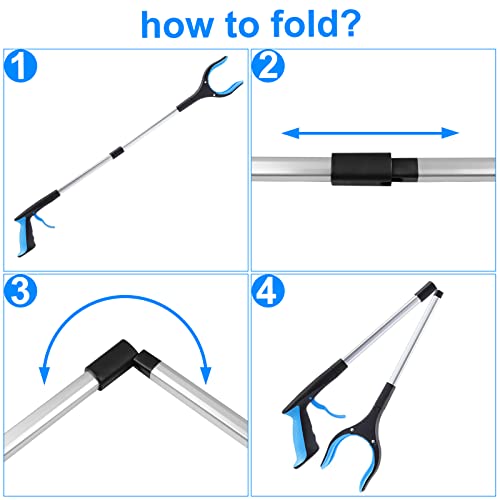 how to fold?

1

2

3

4