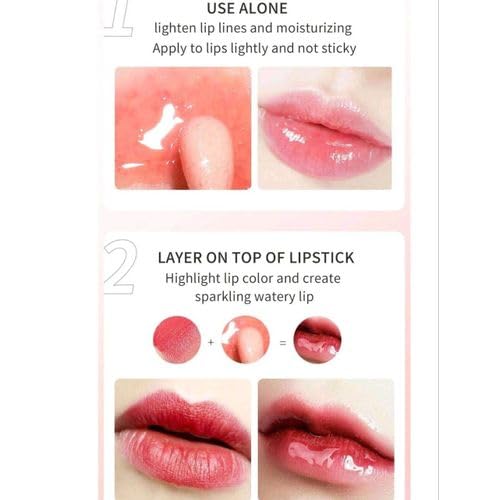 1
USE ALONE
lighten lip lines and moisturizing
Apply to lips lightly and not sticky

2
LAYER ON TOP OF LIPSTICK
Highlight lip color and create sparkling watery lip

+ =