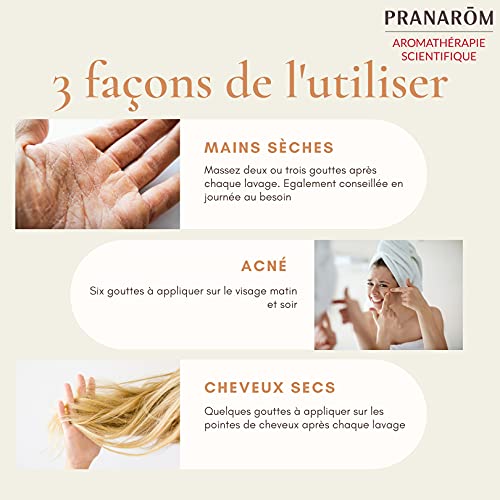 PRANARŌM
AROMATHÉRAPIE SCIENTIFIQUE

3 façons de l'utiliser

MAINS SÈCHES

Massez deux ou trois gouttes après chaque lavage. Egalement conseillée en journée au besoin

ACNÉ

Six gouttes à appliquer sur le visage matin et soir

CHEVEUX SECS

Quelques gouttes à appliquer sur les pointes de cheveux après chaque lavage