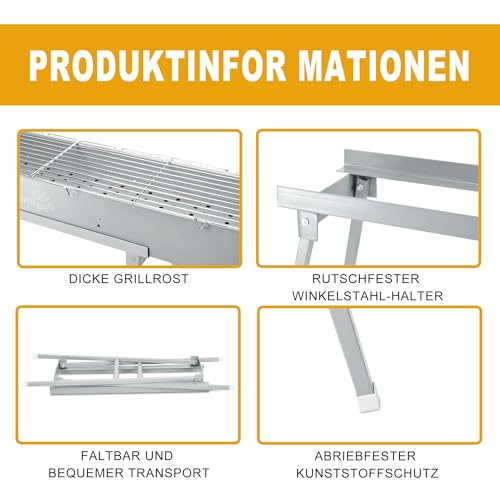 PRODUKTINFOR MATIONEN

DICKE GRILLROST

RUTSCHFESTER WINKELSTAHL-HALTER

FALTBAR UND BEQUEMER TRANSPORT

ABRIEBFESTER KUNSTSTOFFSCHUTZ