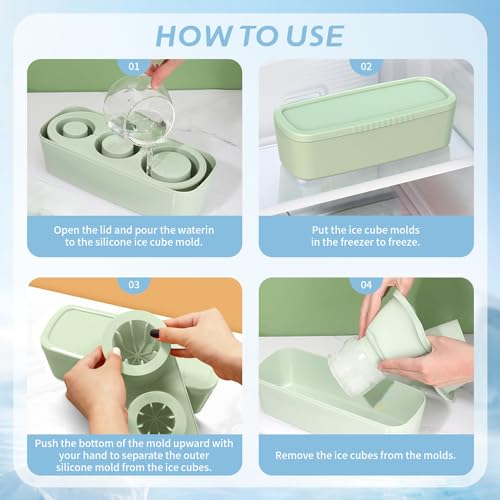 HOW TO USE

01

Open the lid and pour the waterin to the silicone ice cube mold.

02

Put the ice cube molds in the freezer to freeze.

03

Push the bottom of the mold upward with your hand to separate the outer silicone mold from the ice cubes.

04

Remove the ice cubes from the molds.