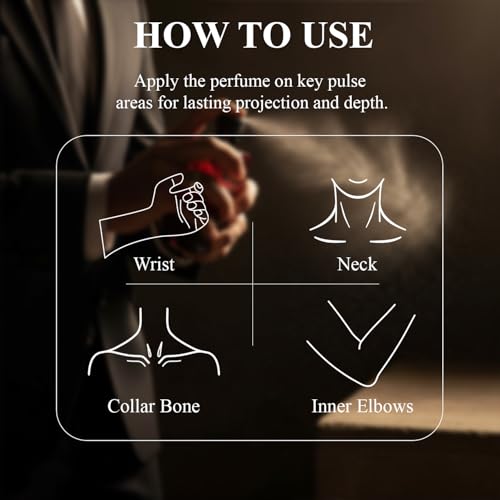 HOW TO USE

Apply the perfume on key pulse areas for lasting projection and depth.

Wrist

Neck

Collar Bone

Inner Elbows