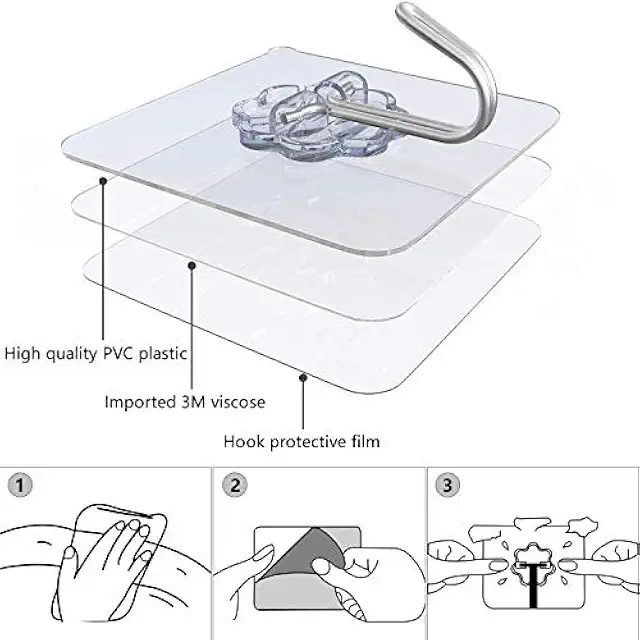 High quality PVC plastic

Imported 3M viscose

Hook protective film

1

2

3