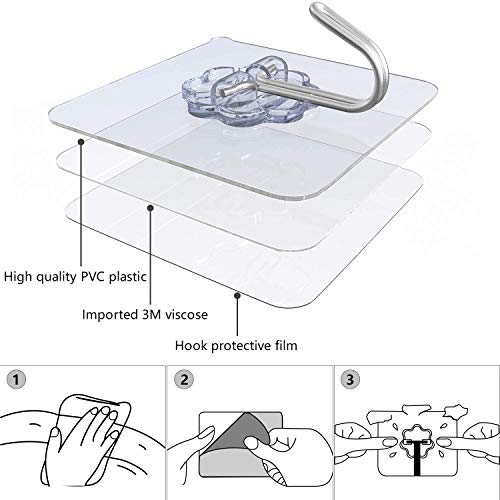 High quality PVC plastic

Imported 3M viscose

Hook protective film

1

2

3