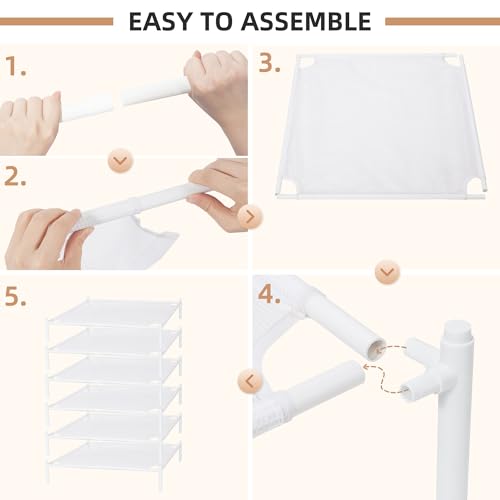 EASY TO ASSEMBLE

1.

2.

3.

4.

5.