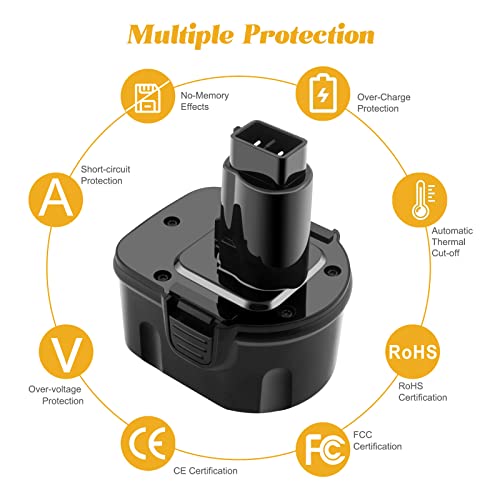 Multiple Protection

No-Memory Effects

Over-Charge Protection

A

Short-circuit Protection

Automatic Thermal Cut-off

V

Over-voltage Protection

RoHS

RoHS Certification

CE

CE Certification

FC

FCC Certification