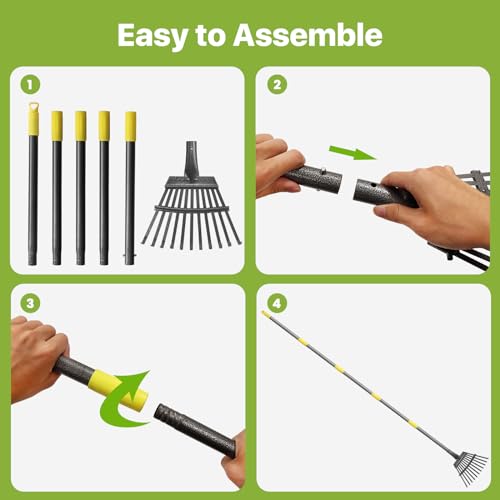 Easy to Assemble

1

2

3

4