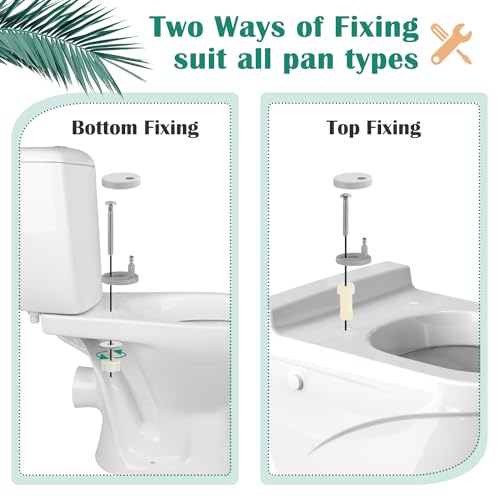 Two Ways of Fixing suit all pan types

Bottom Fixing

Top Fixing