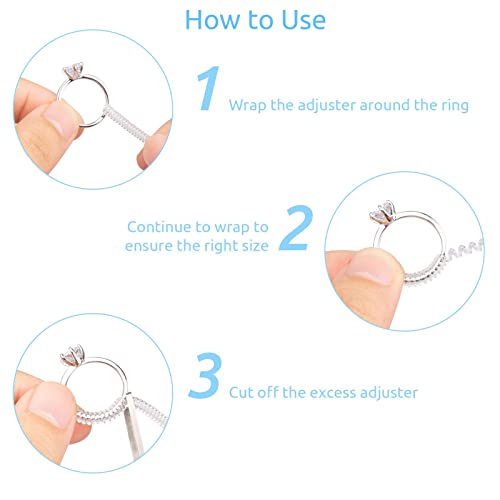 How to Use

1 Wrap the adjuster around the ring

Continue to wrap to ensure the right size 2

3 Cut off the excess adjuster