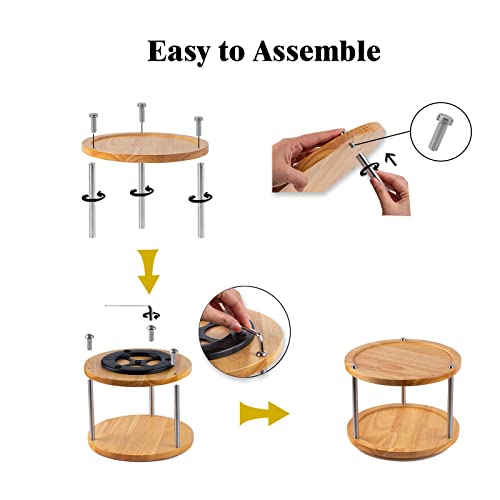 Easy to Assemble