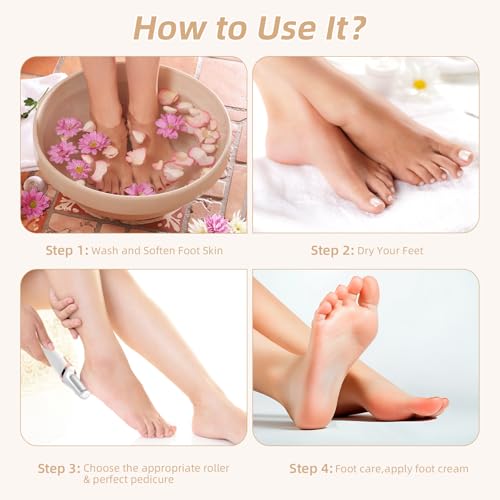 How to Use It?

Step 1: Wash and Soften Foot Skin

Step 2: Dry Your Feet

Step 3: Choose the appropriate roller & perfect pedicure

Step 4: Foot care,apply foot cream