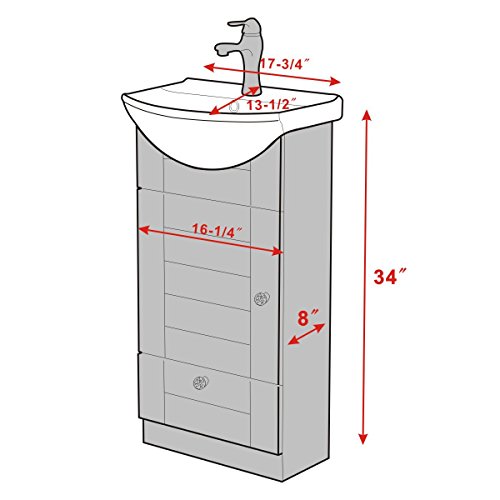 17-3/4″

13-1/2″

16-1/4″

34″

8″