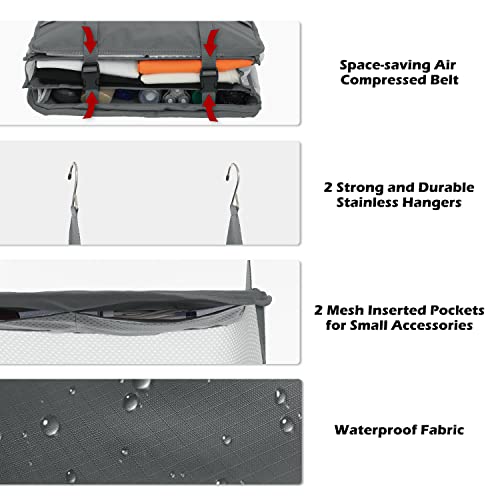 Space-saving Air Compressed Belt

2 Strong and Durable Stainless Hangers

2 Mesh Inserted Pockets for Small Accessories

Waterproof Fabric