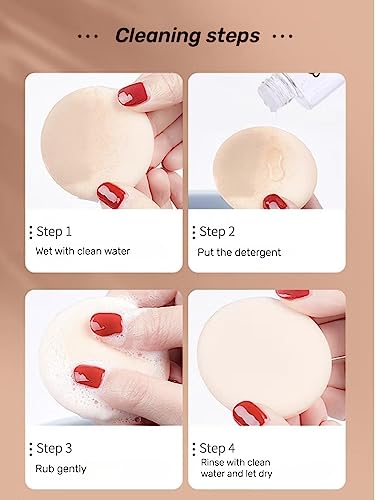 ··· Cleaning steps ···

Step 1
Wet with clean water

Step 2
Put the detergent

Step 3
Rub gently

Step 4
Rinse with clean water and let dry