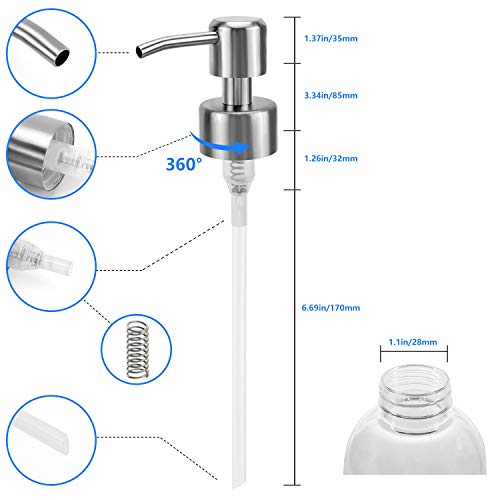 1.37in/35mm

3.34in/85mm

360°

1.26in/32mm

6.69in/170mm

1.1in/28mm