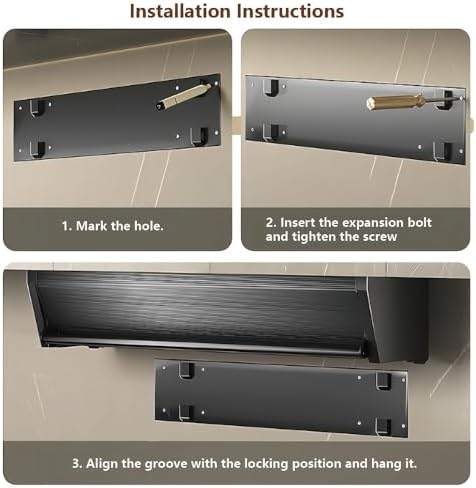 Installation Instructions

1. Mark the hole.

2. Insert the expansion bolt and tighten the screw

3. Align the groove with the locking position and hang it.