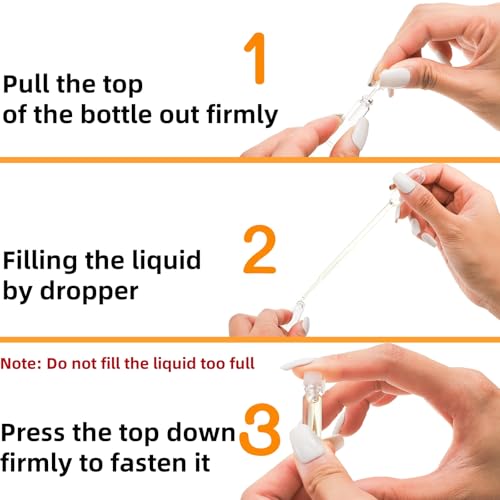 1

Pull the top of the bottle out firmly

2

Filling the liquid by dropper

Note: Do not fill the liquid too full

3

Press the top down firmly to fasten it