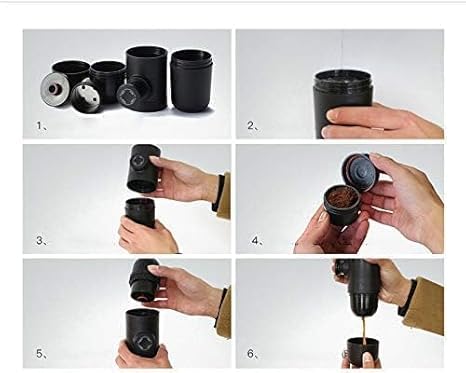 1、

2、

3、

4、

5、

6、