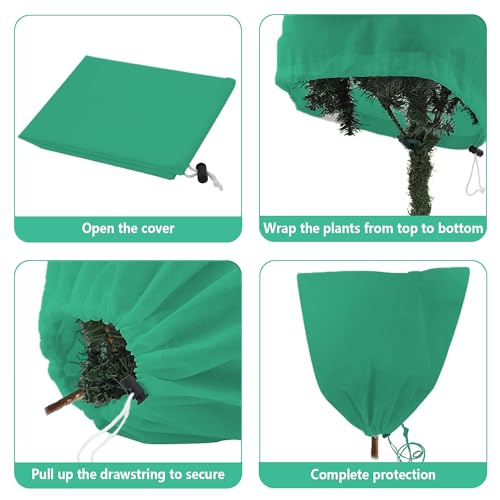 Open the cover

Wrap the plants from top to bottom

Pull up the drawstring to secure

Complete protection