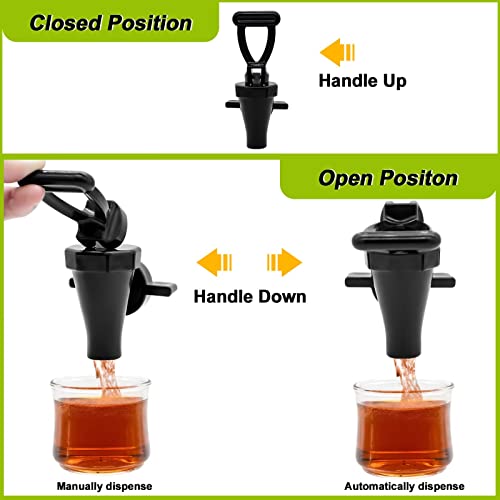 Closed Position

Handle Up

Open Positon

Handle Down

Manually dispense

Automatically dispense