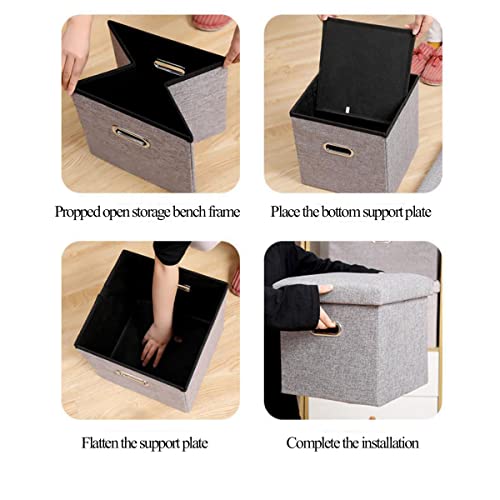 Propped open storage bench frame

Place the bottom support plate

Flatten the support plate

Complete the installation