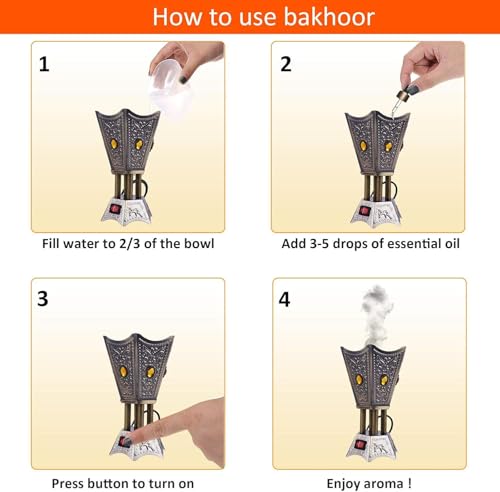 How to use bakhoor

1

Fill water to 2/3 of the bowl

2

Add 3-5 drops of essential oil

3

Press button to turn on

4

Enjoy aroma !