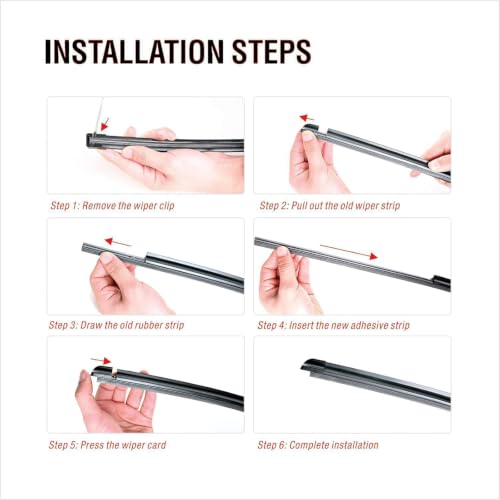 INSTALLATION STEPS

Step 1: Remove the wiper clip

Step 2: Pull out the old wiper strip

Step 3: Draw the old rubber strip

Step 4: Insert the new adhesive strip

Step 5: Press the wiper card

Step 6: Complete installation