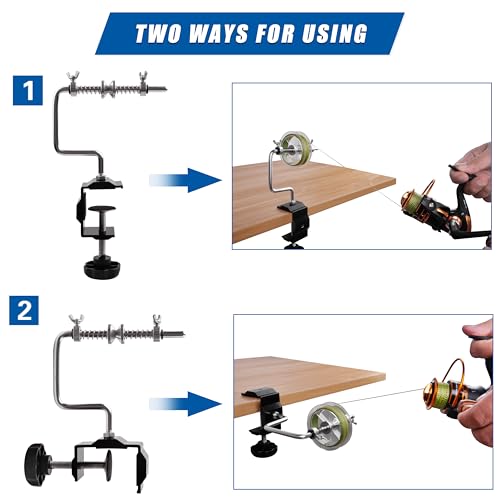 TWO WAYS FOR USING

1

2