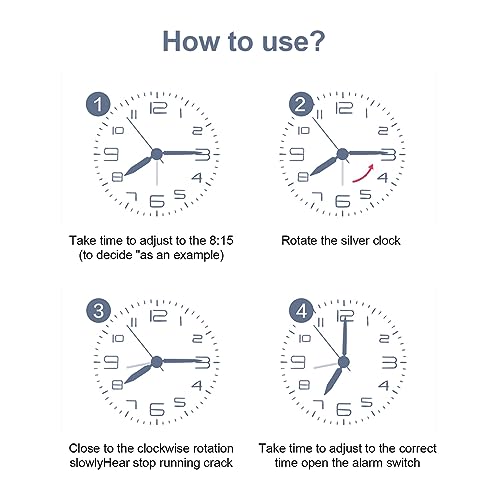 How to use?

1

12 1 2 3 4 5 6 7 8 9 10 11

Take time to adjust to the 8:15 (to decide "as an example)

2

12 1 2 3 4 5 6 7 8 9 10 11

Rotate the silver clock

3

12 1 2 3 4 5 6 7 8 9 10 11

Close to the clockwise rotation slowlyHear stop running crack

4

12 1 2 3 4 5 6 7 8 9 10 11

Take time to adjust to the correct time open the alarm switch