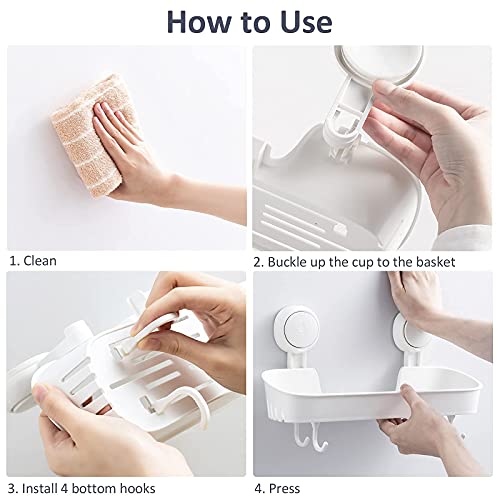 How to Use

1. Clean

2. Buckle up the cup to the basket

3. Install 4 bottom hooks

4. Press