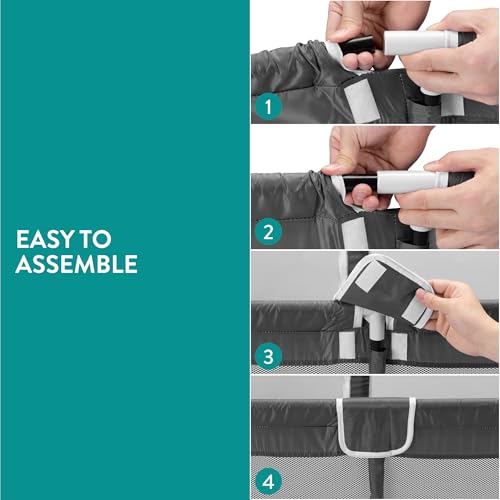 EASY TO
ASSEMBLE

1

2

3

4