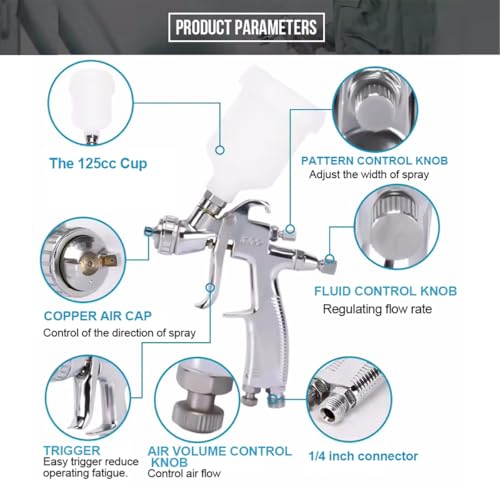 PRODUCT PARAMETERS

The 125cc Cup

PATTERN CONTROL KNOB
Adjust the width of spray

COPPER AIR CAP
Control of the direction of spray

FLUID CONTROL KNOB
Regulating flow rate

TRIGGER
Easy trigger reduce operating fatigue.

AIR VOLUME CONTROL KNOB
Control air flow

1/4 inch connector