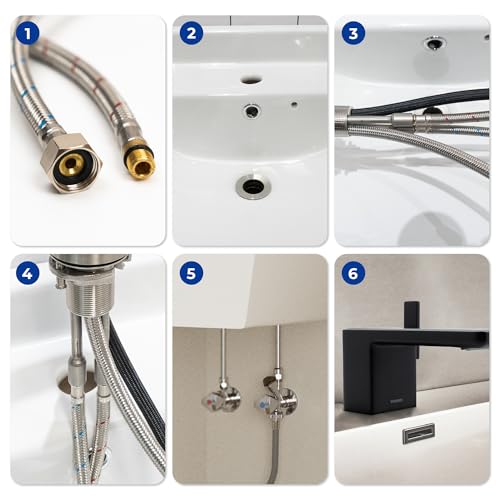 1
2
3
4
5
6