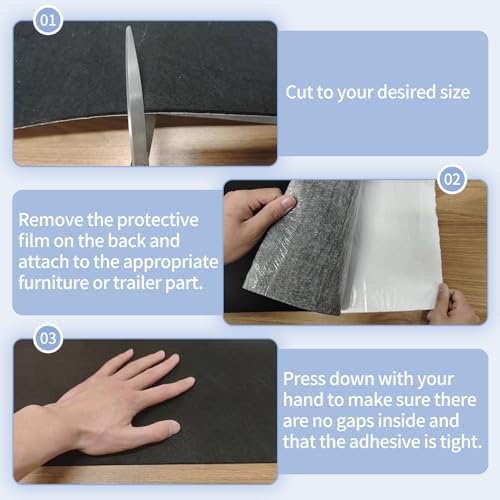 01

Cut to your desired size

02

Remove the protective film on the back and attach to the appropriate furniture or trailer part.

03

Press down with your hand to make sure there are no gaps inside and that the adhesive is tight.