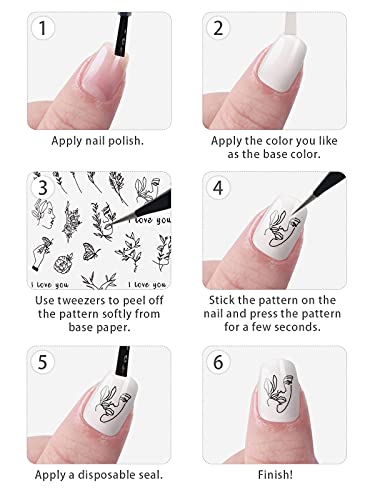 1

Apply nail polish.

2

Apply the color you like as the base color.

3

I love you

I love you

I love you

Use tweezers to peel off the pattern softly from base paper.

4

Stick the pattern on the nail and press the pattern for a few seconds.

5

Apply a disposable seal.

6

Finish!