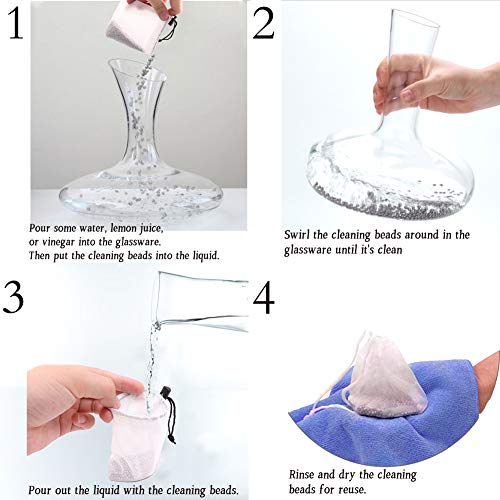 1

Pour some water, lemon juice, or vinegar into the glassware. Then put the cleaning beads into the liquid.

2

Swirl the cleaning beads around in the glassware until it's clean

3

Pour out the liquid with the cleaning beads.

4

Rinse and dry the cleaning beads for reuse.