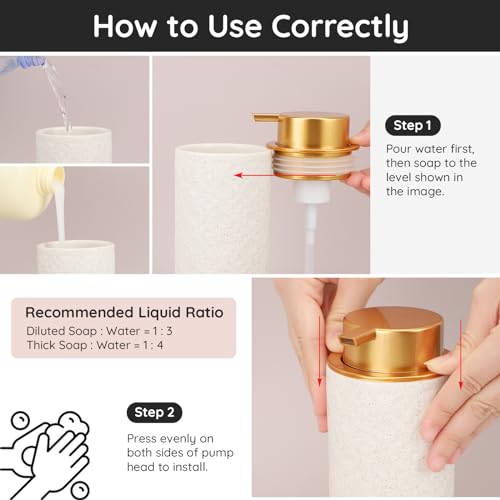 How to Use Correctly

Step 1

Pour water first, then soap to the level shown in the image.

Recommended Liquid Ratio

Diluted Soap : Water = 1 : 3

Thick Soap : Water = 1 : 4

Step 2

Press evenly on both sides of pump head to install.