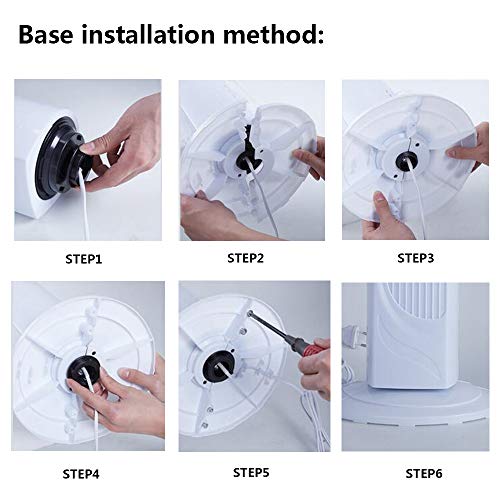 Base installation method:

STEP1

STEP2

STEP3

STEP4

STEP5

STEP6