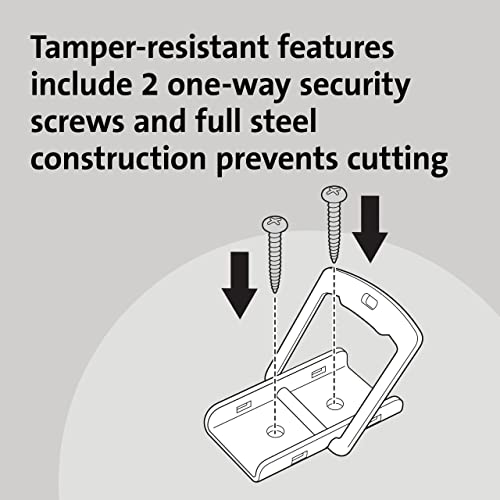 Tamper-resistant features include 2 one-way security screws and full steel construction prevents cutting